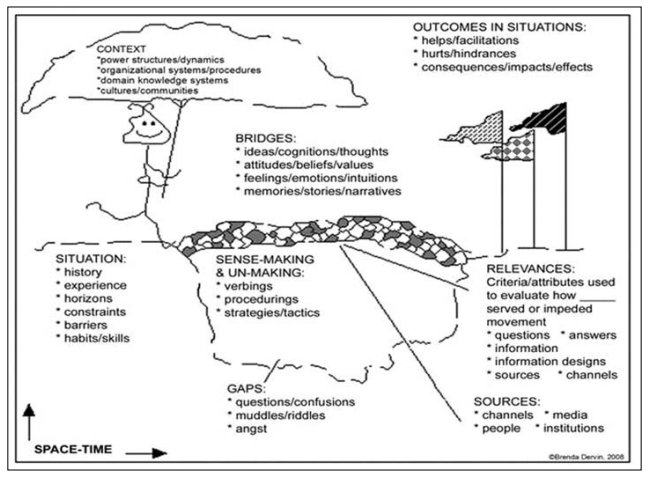 CONTEXT
*power structures/dynamics
*organizational systems/procedures
*domain knowledge systems
*cultures/communities

OUTCOMES IN SITUATIONS:
* helps/facilitations
* hurts/hindrances
* consequences/impacts/effects

BRIDGES:
* ideas/cognitions/thoughts
* attitudes/beliefs/values
* feelings/emotions/intuitions
* memories/stories/narratives

SITUATION:
* history
* experience
* horizons
* constraints
* barriers
* habits/skills

SENSE-MAKING & UN-MAKING:
* verbings
* procedurings
* strategies/tactics

RELEVANCES:
Criteria/attributes used to evaluate how _____ served or impeded movement
* questions * answers
* information
* information designs
* sources * channels

GAPS:
* questions/confusions
* muddles/riddles
* angst

SOURCES:
* channels * media
* people * institutions

SPACE-TIME

©Brenda Dervin, 2008